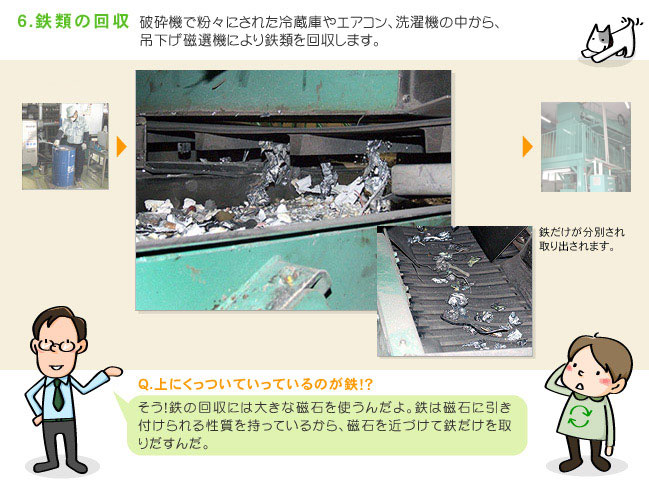 6.鉄類の回収 破砕機で粉々にされた冷蔵庫やエアコン、洗濯機の中から、吊下げ磁選機により鉄類を回収します。

鉄だけが分別され取り出されます。

Q.上にくっついていっているのが鉄!?

そう!鉄の回収には大きな磁石を使うんだよ。鉄は磁石に引き付けられる性質を持っているから、磁石を近づけて鉄だけを取りだすんだ。